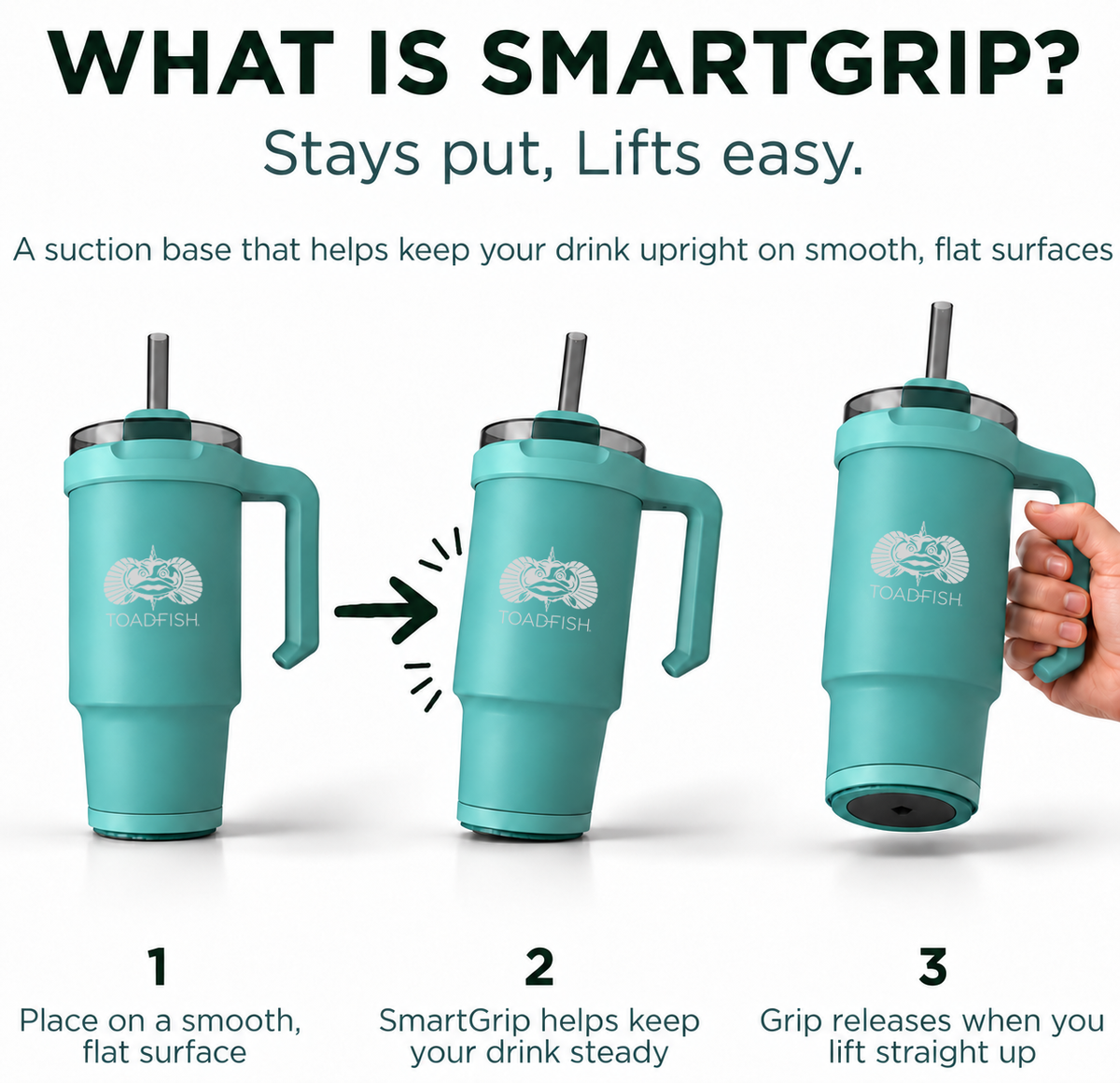 WHAT IS SMARTGRIP?

Stays put, Lifts easy.

A suction base that helps keep your drink upright on smooth, flat surfaces

TOADFISH

TOADFISH

TOADFISH

1

Place on a smooth, flat surface

2

SmartGrip helps keep your drink steady

3

Grip releases when you lift straight up