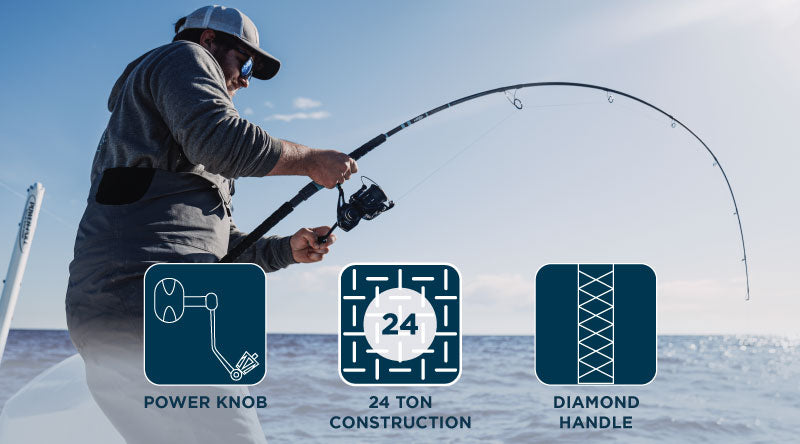 24

POWER KNOB

24 TON CONSTRUCTION

DIAMOND HANDLE